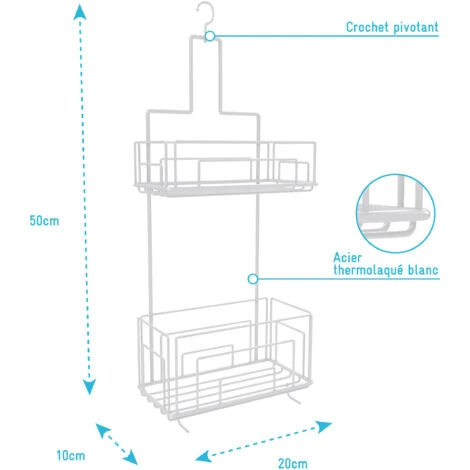 Crochet pivotant

50cm

Acier
thermolaqué blanc

10cm

20cm