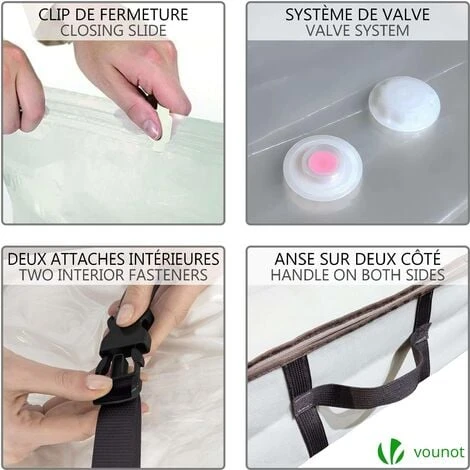 CLIP DE FERMETURE
CLOSING SLIDE

SYSTÈME DE VALVE
VALVE SYSTEM

DEUX ATTACHES INTÉRIEURES
TWO INTERIOR FASTENERS

ANSE SUR DEUX CÔTÉ
HANDLE ON BOTH SIDES

vounot