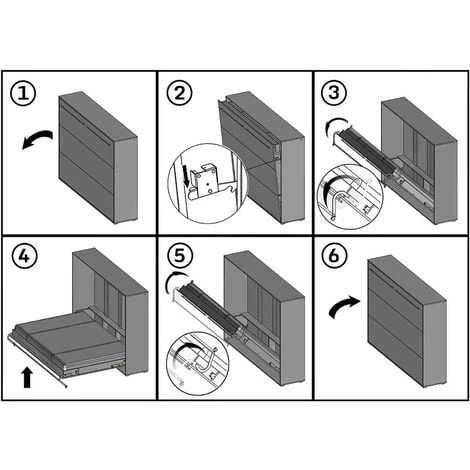 1

2

3

4

5

6