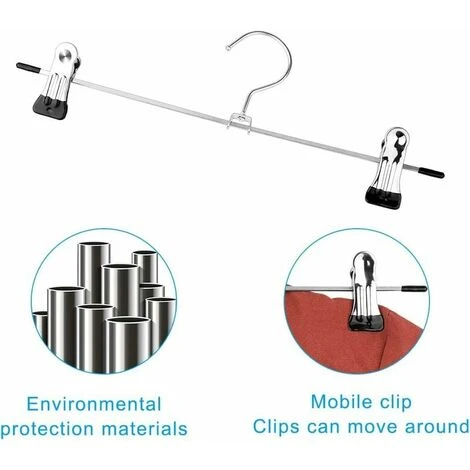 Environmental protection materials

Mobile clip
Clips can move around