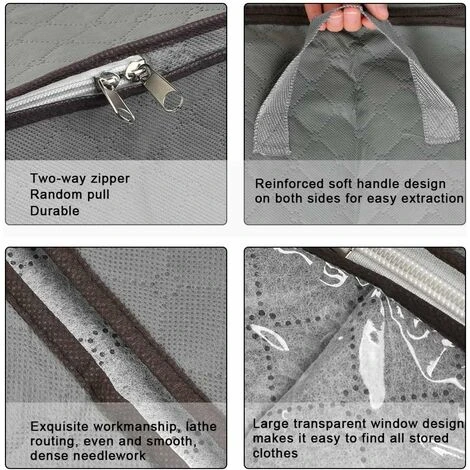 Two-way zipper
Random pull
Durable

Reinforced soft handle design on both sides for easy extraction

Exquisite workmanship, lathe routing, even and smooth, dense needlework

Large transparent window design makes it easy to find all stored clothes